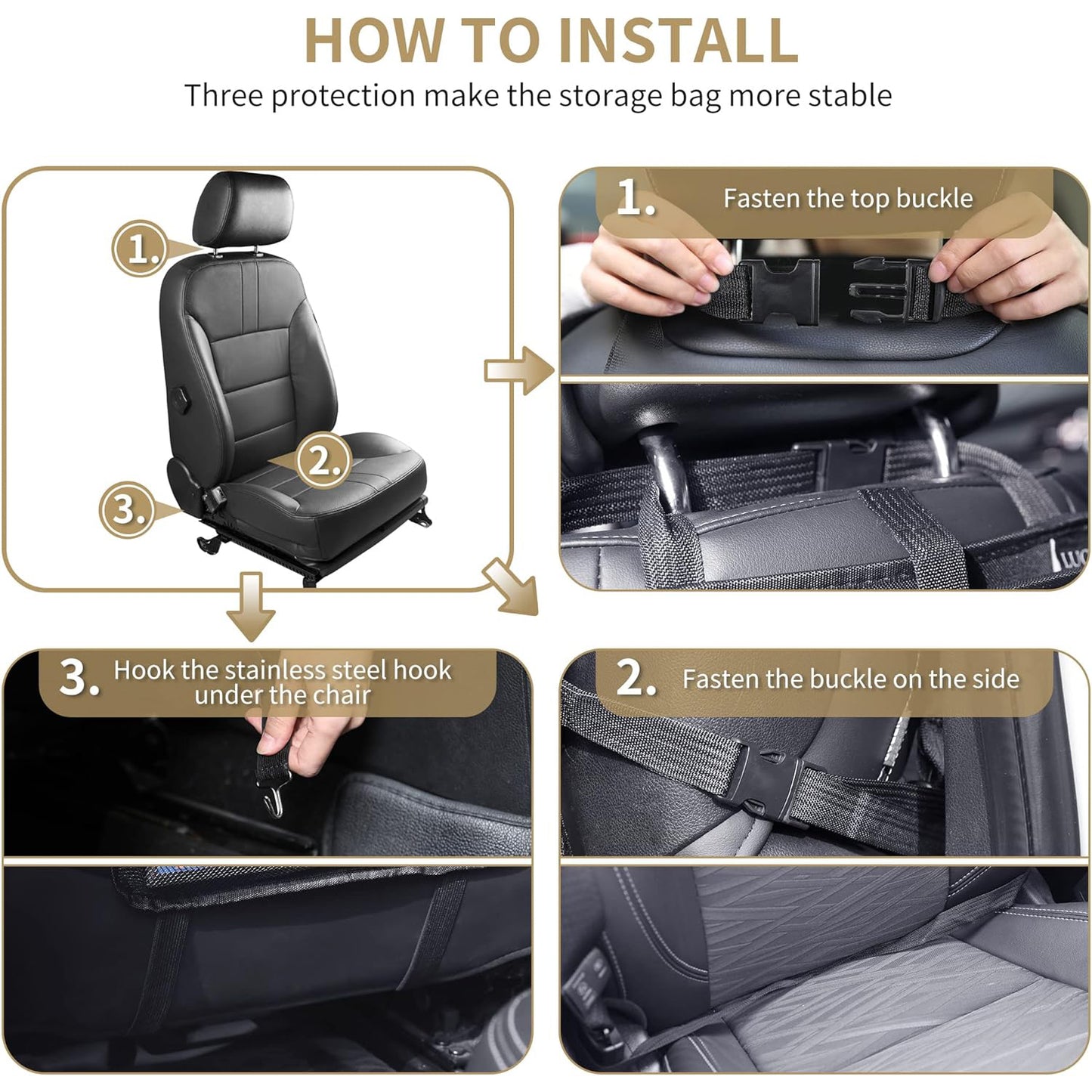 HOW TO INSTALL

Three protection make the storage bag more stable

1.

2.

3.

1. Fasten the top buckle

3. Hook the stainless steel hook under the chair

2. Fasten the buckle on the side