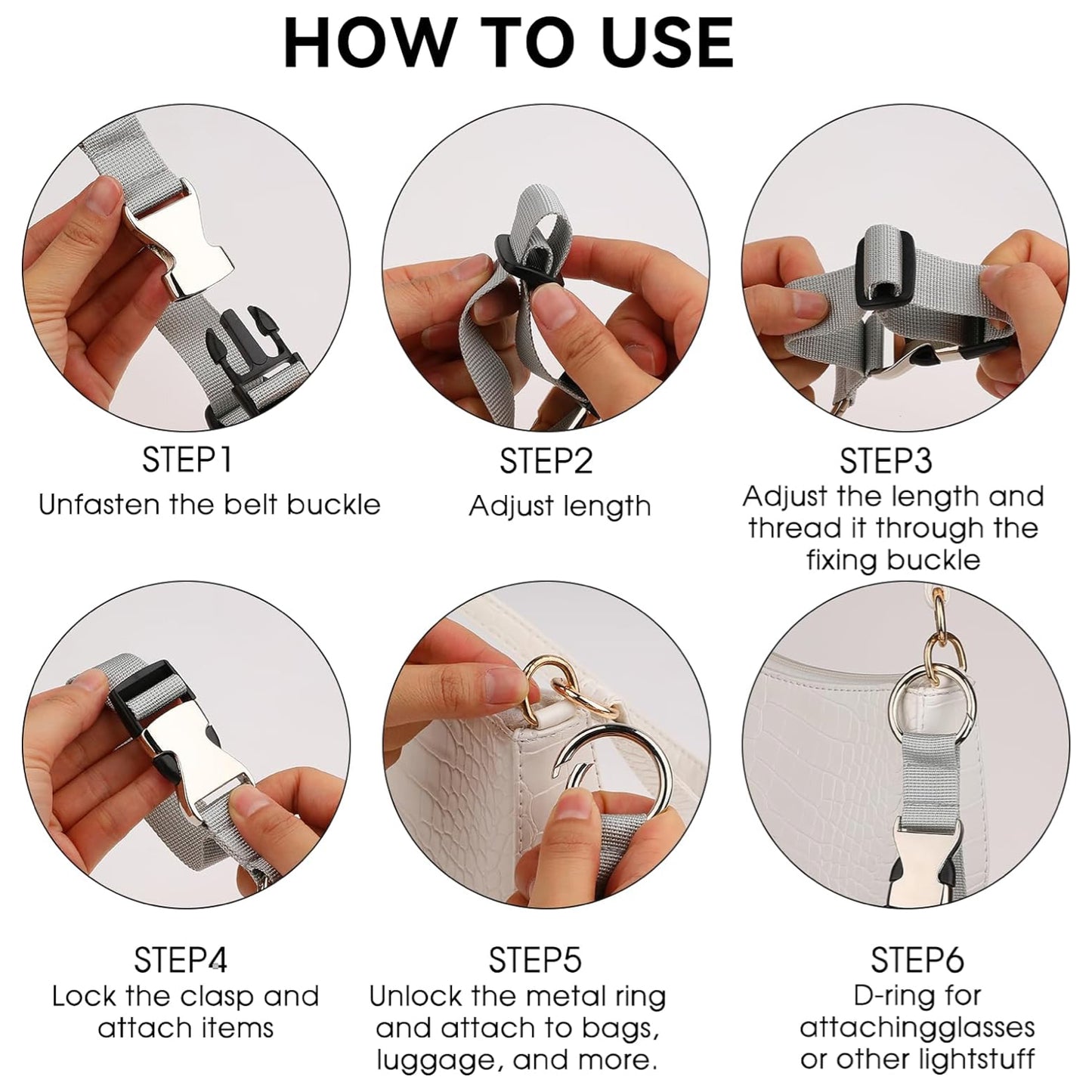 HOW TO USE

STEP1
Unfasten the belt buckle

STEP2
Adjust length

STEP3
Adjust the length and thread it through the fixing buckle

STEP4
Lock the clasp and attach items

STEP5
Unlock the metal ring and attach to bags, luggage, and more.

STEP6
D-ring for attachingglasses or other lightstuff