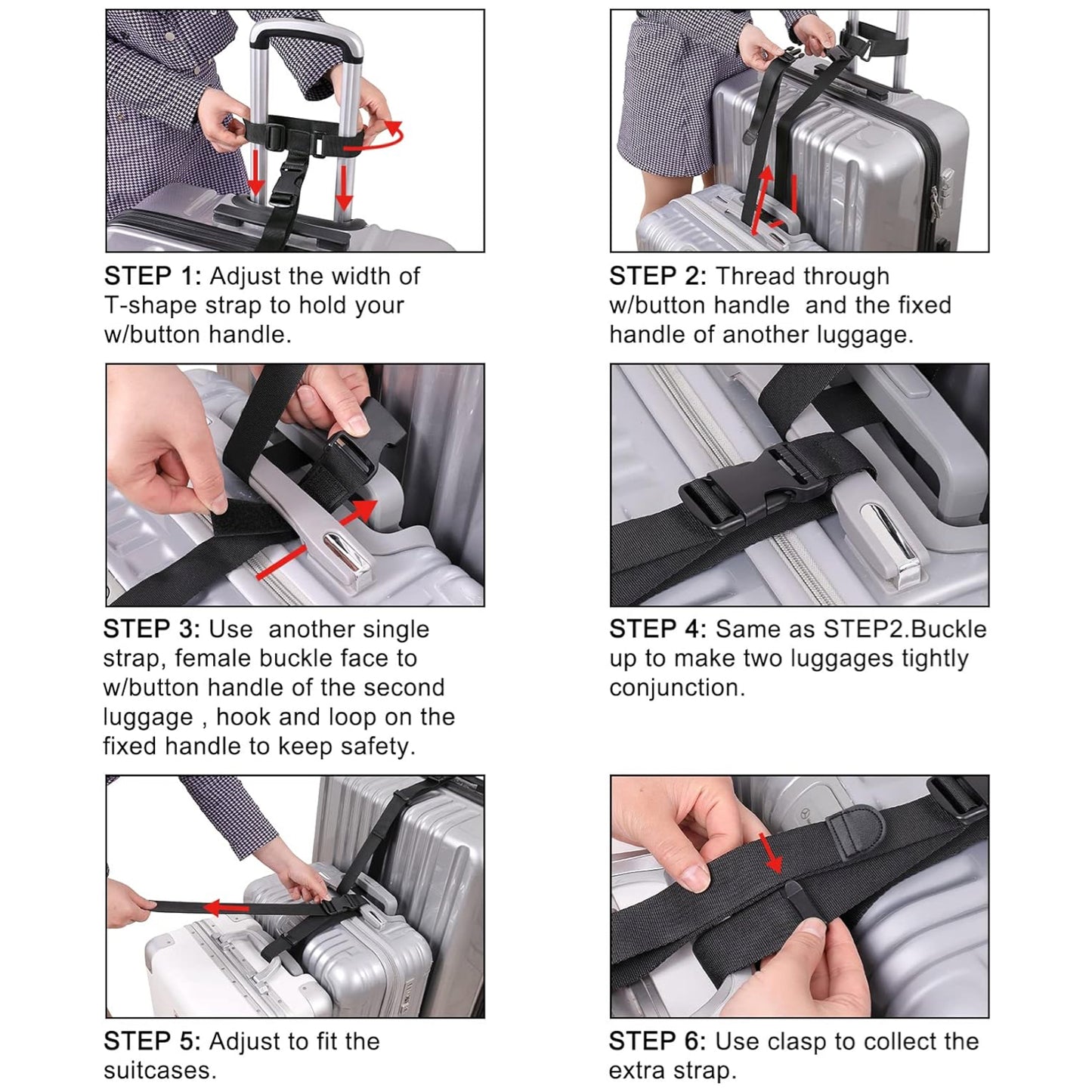 STEP 1: Adjust the width of T-shape strap to hold your w/button handle.

STEP 2: Thread through w/button handle  and the fixed handle of another luggage.

STEP 3: Use  another single strap, female buckle face to w/button handle of the second luggage , hook and loop on the fixed handle to keep safety.

STEP 4: Same as STEP2.Buckle up to make two luggages tightly conjunction.

STEP 5: Adjust to fit the suitcases.

STEP 6: Use clasp to collect the extra strap.