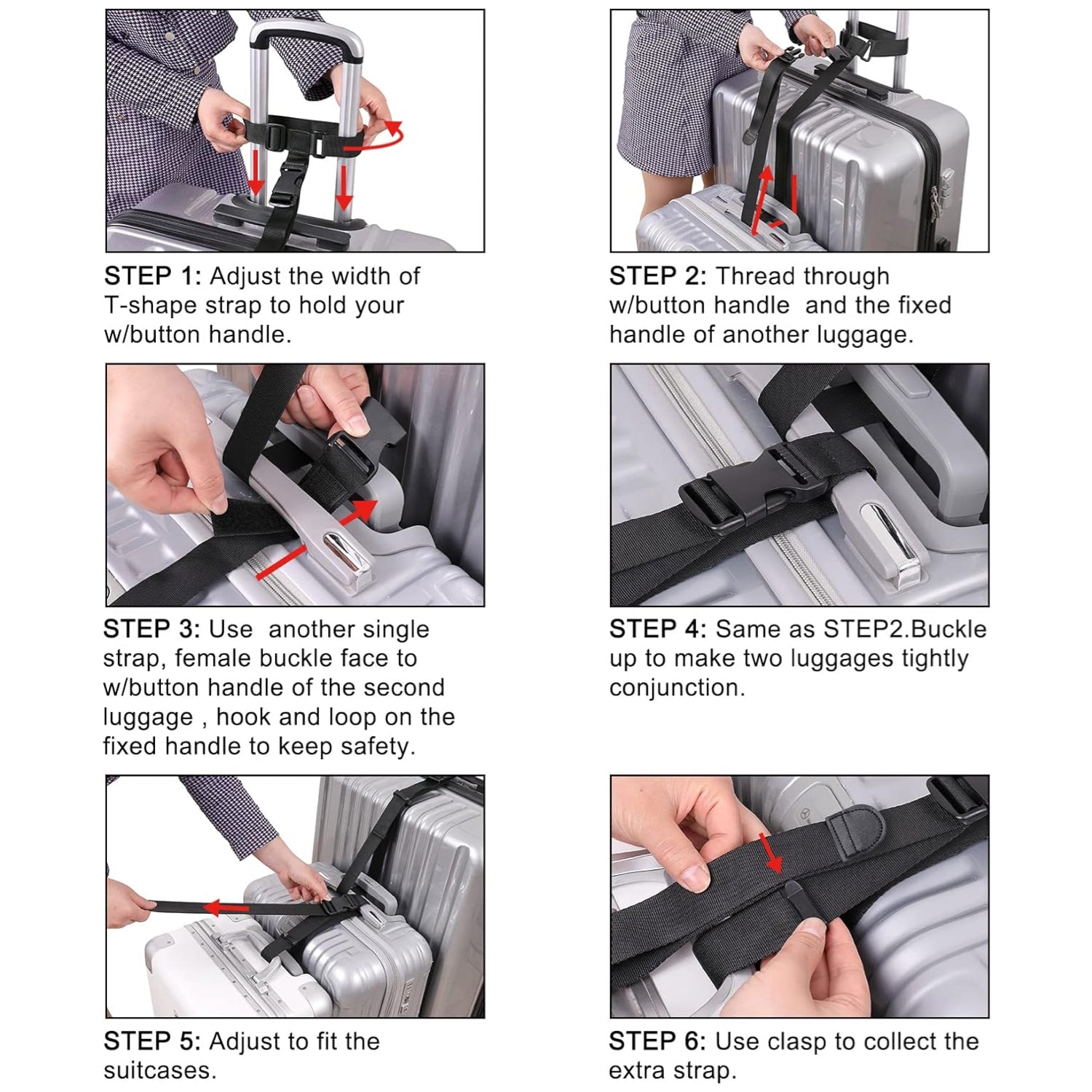 STEP 1: Adjust the width of T-shape strap to hold your w/button handle.

STEP 2: Thread through w/button handle  and the fixed handle of another luggage.

STEP 3: Use  another single strap, female buckle face to w/button handle of the second luggage , hook and loop on the fixed handle to keep safety.

STEP 4: Same as STEP2.Buckle up to make two luggages tightly conjunction.

STEP 5: Adjust to fit the suitcases.

STEP 6: Use clasp to collect the extra strap.