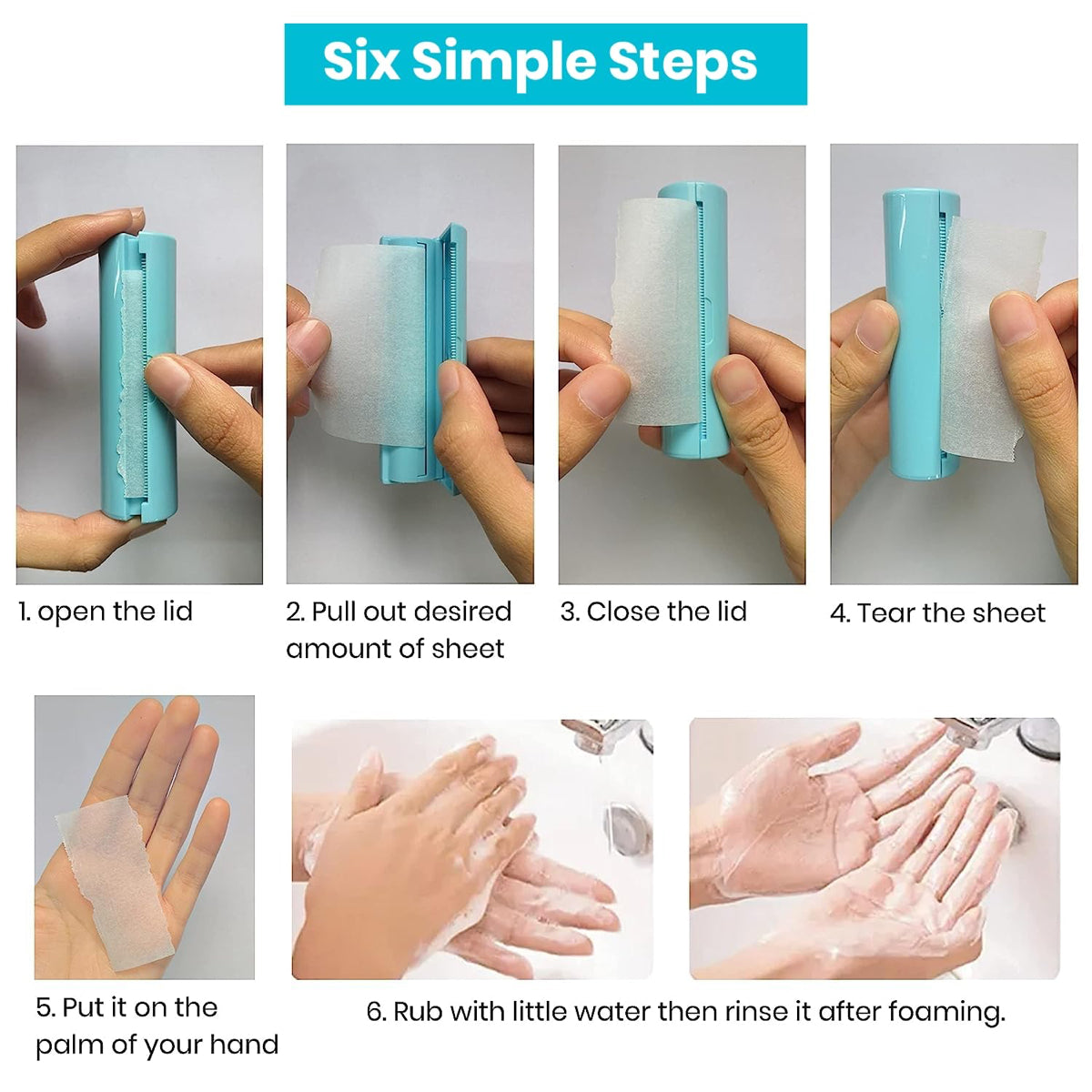 Six Simple Steps

1. open the lid

2. Pull out desired amount of sheet

3. Close the lid

4. Tear the sheet

5. Put it on the palm of your hand

6. Rub with little water then rinse it after foaming.