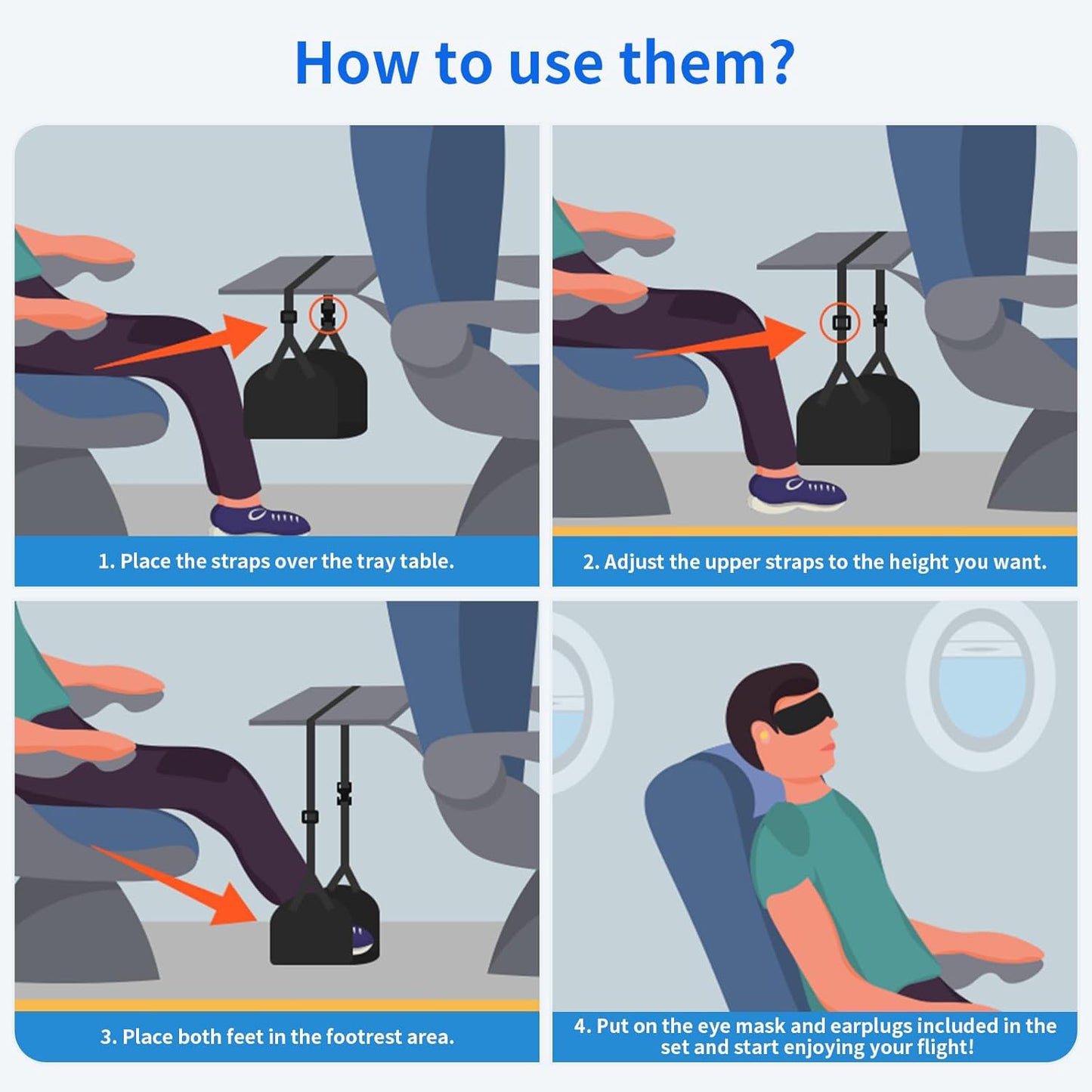 How to use them?

1. Place the straps over the tray table.

2. Adjust the upper straps to the height you want.

3. Place both feet in the footrest area.

4. Put on the eye mask and earplugs included in the set and start enjoying your flight!