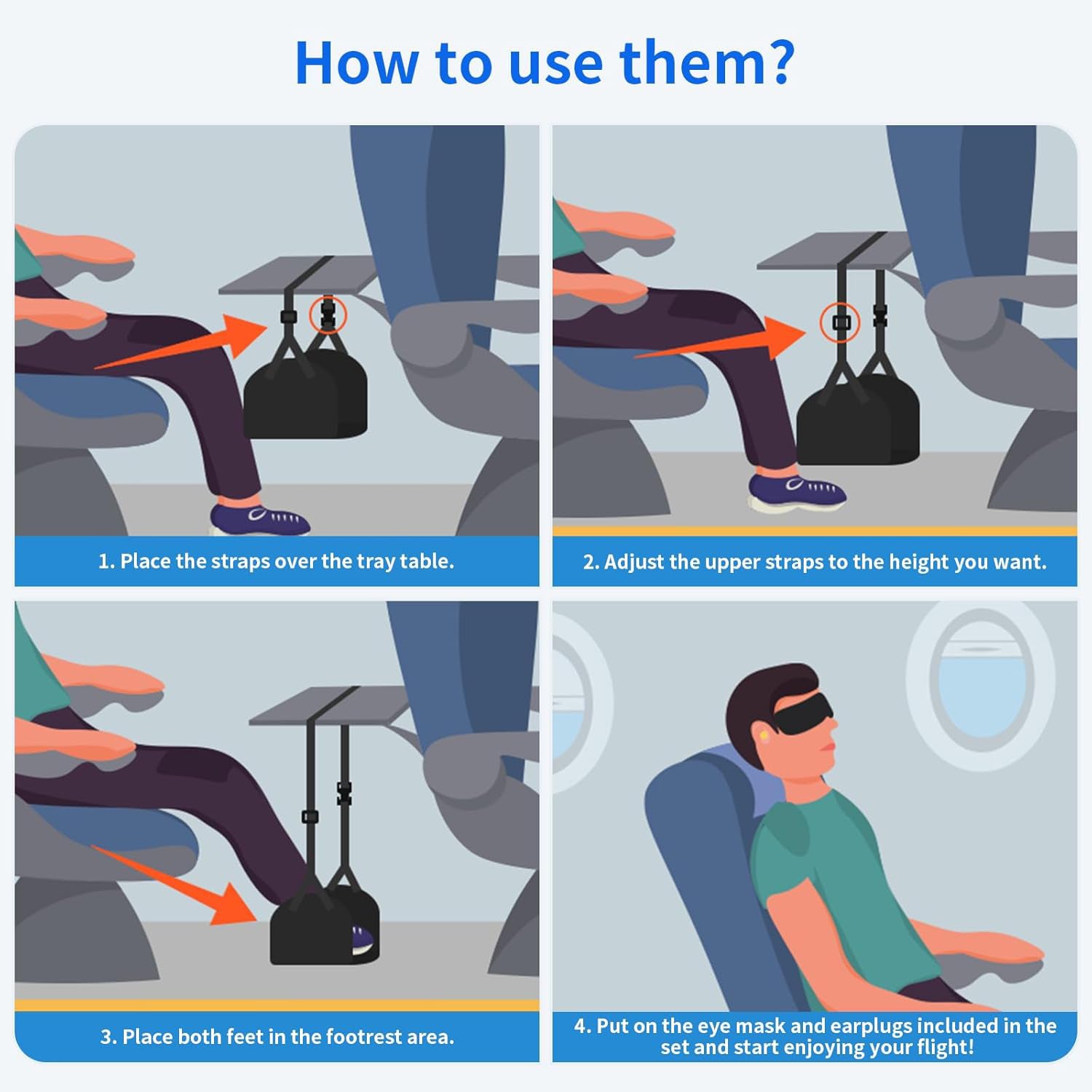 How to use them?

1. Place the straps over the tray table.

2. Adjust the upper straps to the height you want.

3. Place both feet in the footrest area.

4. Put on the eye mask and earplugs included in the set and start enjoying your flight!