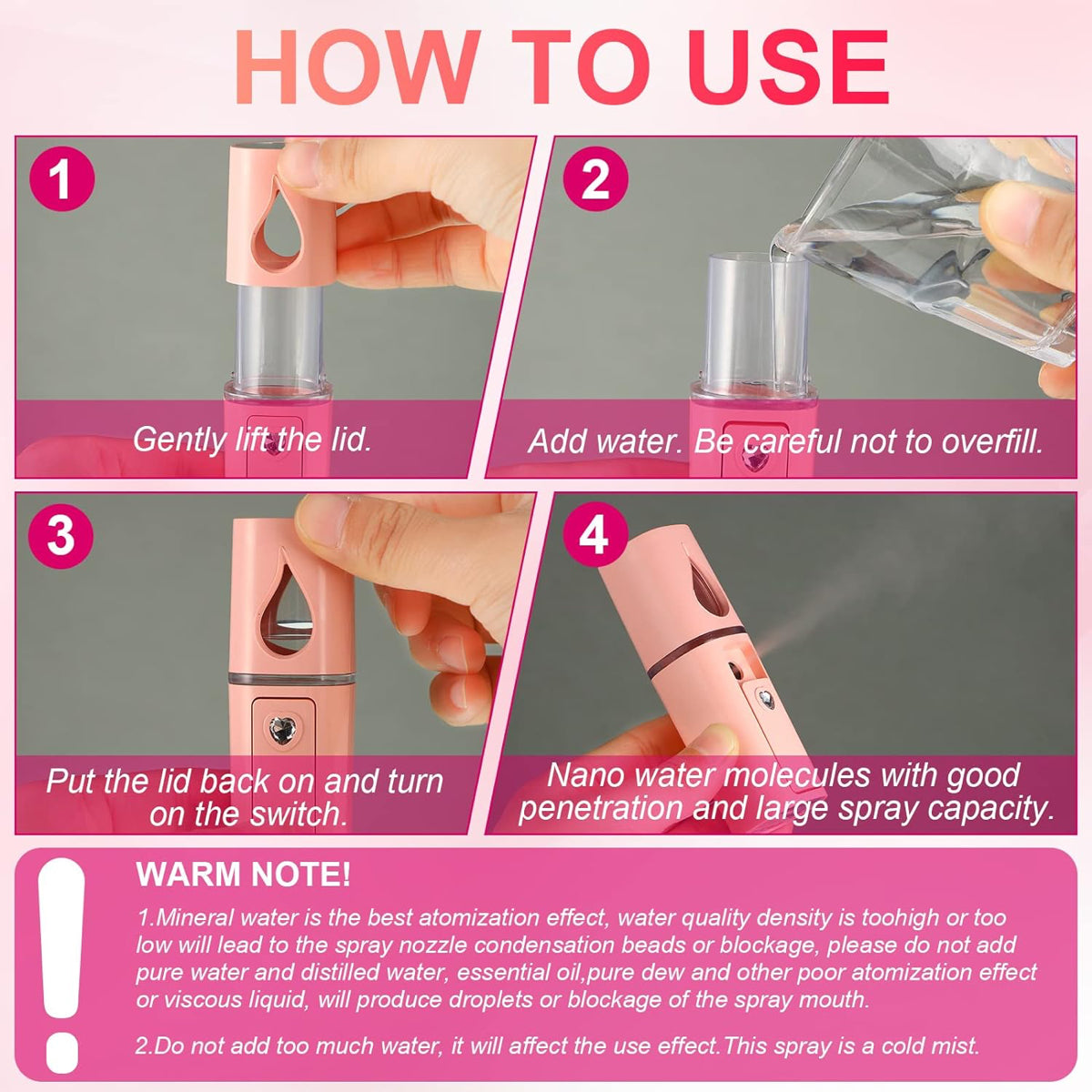 HOW TO USE

1

Gently lift the lid.

2

Add water. Be careful not to overfill.

3

Put the lid back on and turn on the switch.

4

Nano water molecules with good penetration and large spray capacity.

WARM NOTE!

1.Mineral water is the best atomization effect, water quality density is toohigh or too low will lead to the spray nozzle condensation beads or blockage, please do not add pure water and distilled water, essential oil,pure dew and other poor atomization effect or viscous liquid, will produce droplets or blockage of the spray mouth.

2.Do not add too much water, it will affect the use effect.This spray is a cold mist.