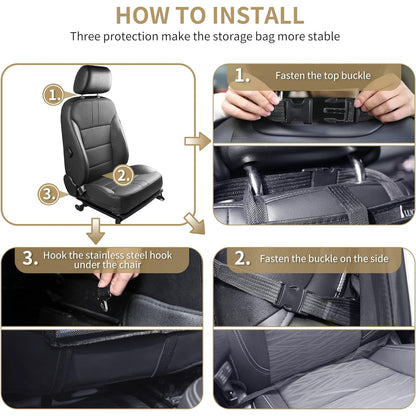 HOW TO INSTALL

Three protection make the storage bag more stable

1.

2.

3.

1. Fasten the top buckle

3. Hook the stainless steel hook under the chair

2. Fasten the buckle on the side