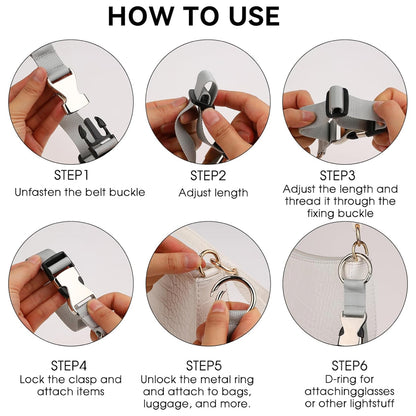 HOW TO USE

STEP1
Unfasten the belt buckle

STEP2
Adjust length

STEP3
Adjust the length and thread it through the fixing buckle

STEP4
Lock the clasp and attach items

STEP5
Unlock the metal ring and attach to bags, luggage, and more.

STEP6
D-ring for attachingglasses or other lightstuff