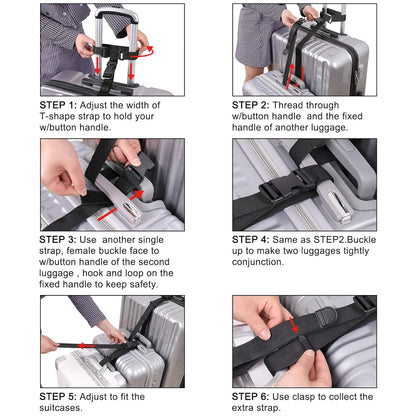 STEP 1: Adjust the width of T-shape strap to hold your w/button handle.

STEP 2: Thread through w/button handle and the fixed handle of another luggage.

STEP 3: Use another single strap, female buckle face to w/button handle of the second luggage , hook and loop on the fixed handle to keep safety.

STEP 4: Same as STEP2.Buckle up to make two luggages tightly conjunction.

STEP 5: Adjust to fit the suitcases.

STEP 6: Use clasp to collect the extra strap.