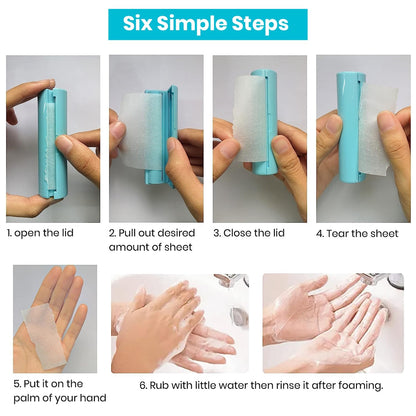 Six Simple Steps

1. open the lid

2. Pull out desired amount of sheet

3. Close the lid

4. Tear the sheet

5. Put it on the palm of your hand

6. Rub with little water then rinse it after foaming.