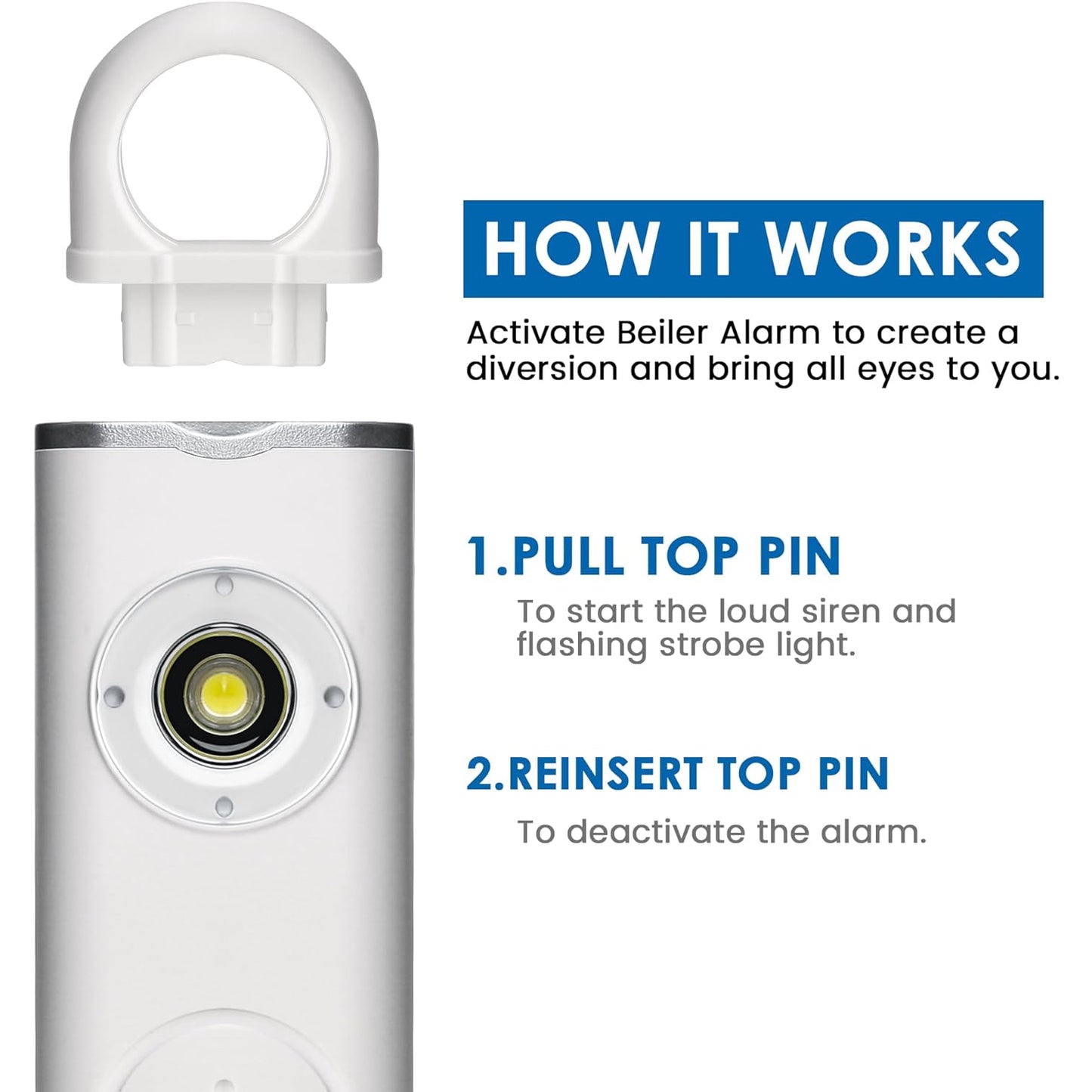 HOW IT WORKS

Activate Beiler Alarm to create a diversion and bring all eyes to you.

1.PULL TOP PIN

To start the loud siren and flashing strobe light.

2.REINSERT TOP PIN

To deactivate the alarm.