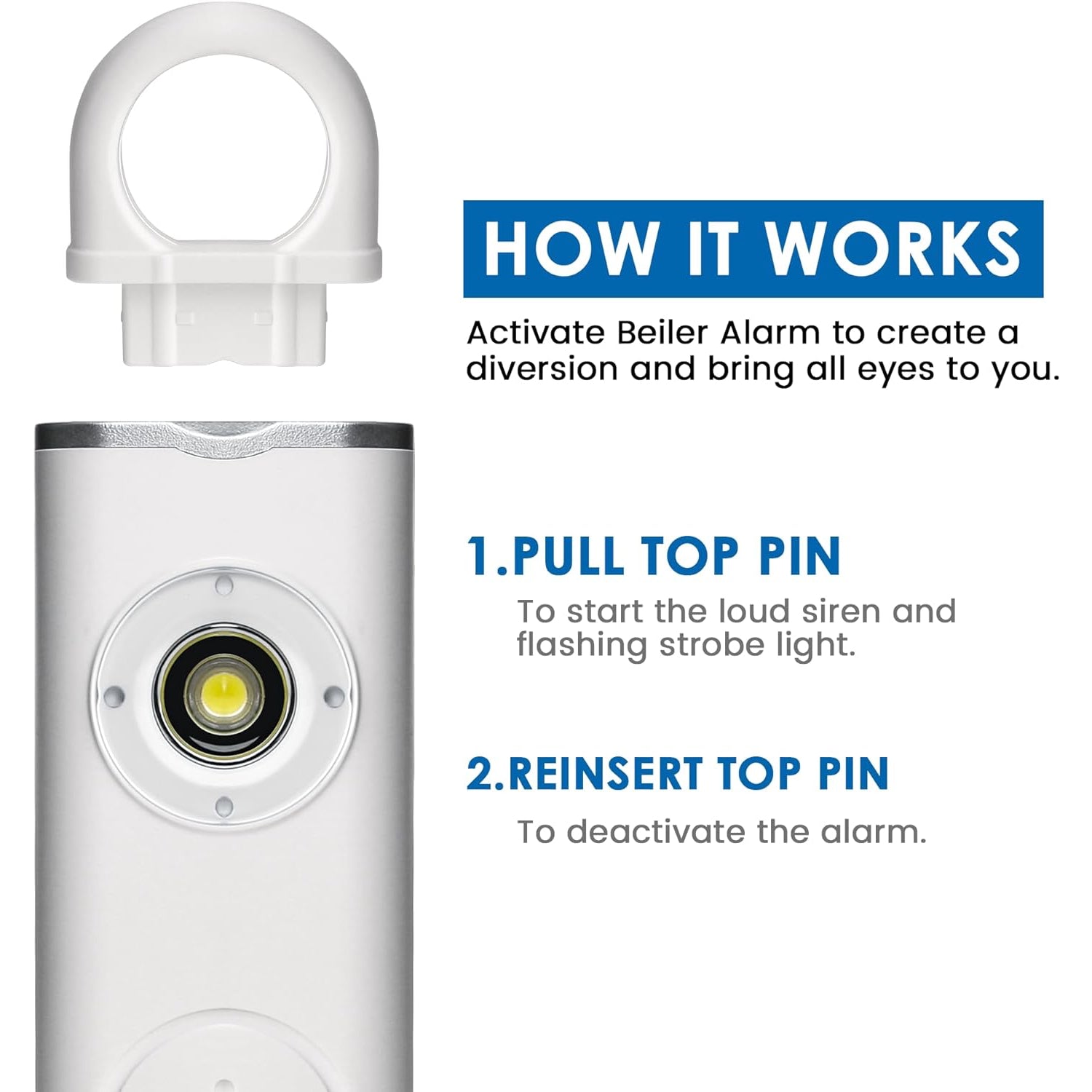 HOW IT WORKS

Activate Beiler Alarm to create a diversion and bring all eyes to you.

1.PULL TOP PIN

To start the loud siren and flashing strobe light.

2.REINSERT TOP PIN

To deactivate the alarm.