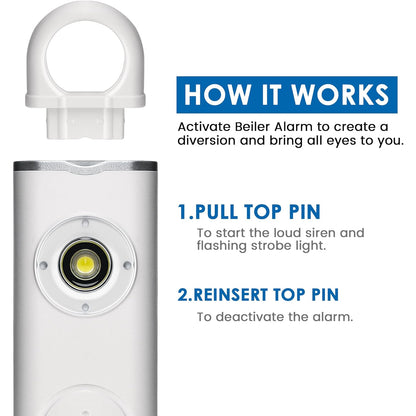 HOW IT WORKS

Activate Beiler Alarm to create a diversion and bring all eyes to you.

1.PULL TOP PIN

To start the loud siren and flashing strobe light.

2.REINSERT TOP PIN

To deactivate the alarm.