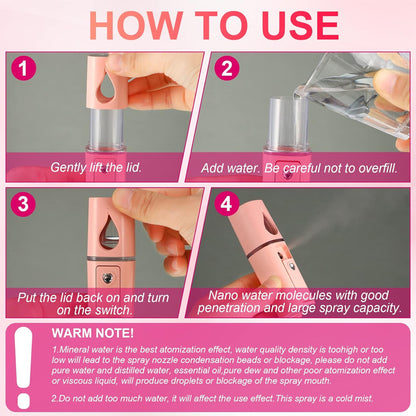 HOW TO USE

1
Gently lift the lid.

2
Add water. Be careful not to overfill.

3
Put the lid back on and turn on the switch.

4
Nano water molecules with good penetration and large spray capacity.

WARM NOTE!

1.Mineral water is the best atomization effect, water quality density is toohigh or too low will lead to the spray nozzle condensation beads or blockage, please do not add pure water and distilled water, essential oil,pure dew and other poor atomization effect or viscous liquid, will produce droplets or blockage of the spray mouth.

2.Do not add too much water, it will affect the use effect.This spray is a cold mist.